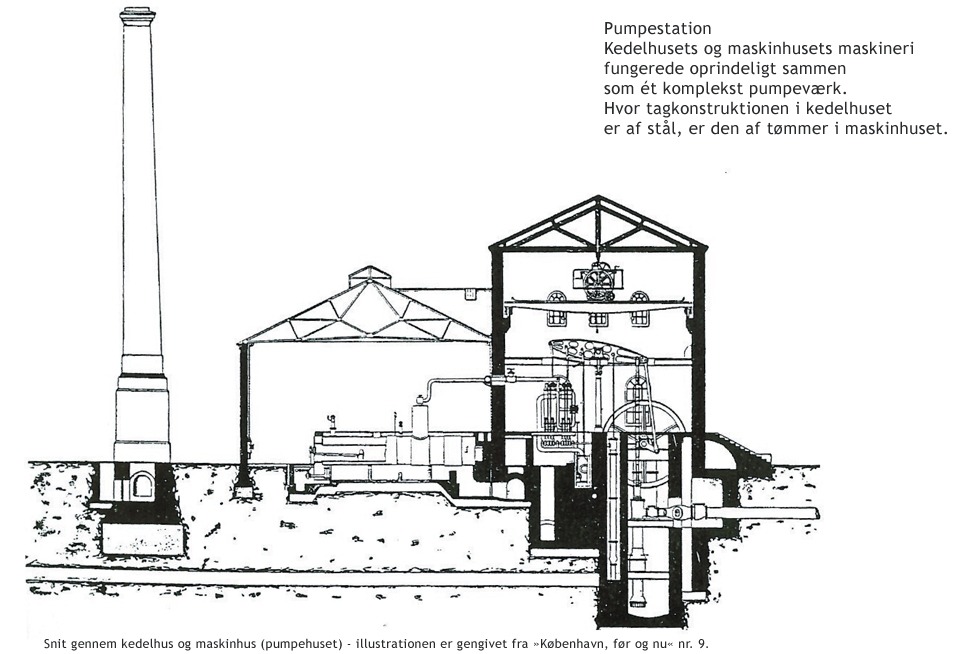 Pumpestation
Kedelhusets og maskinhusets maskineri fungerede oprindeligt sammen som ét komplekst pumpeværk.
Hvor tagkonstruktionen i kedelhuset er af stål, er den af tømmer i maskinhuset.

Snit gennem kedelhus og maskinhus (pumpehuset) - illustrationen er gengivet fra »København, før og nu« nr. 9.